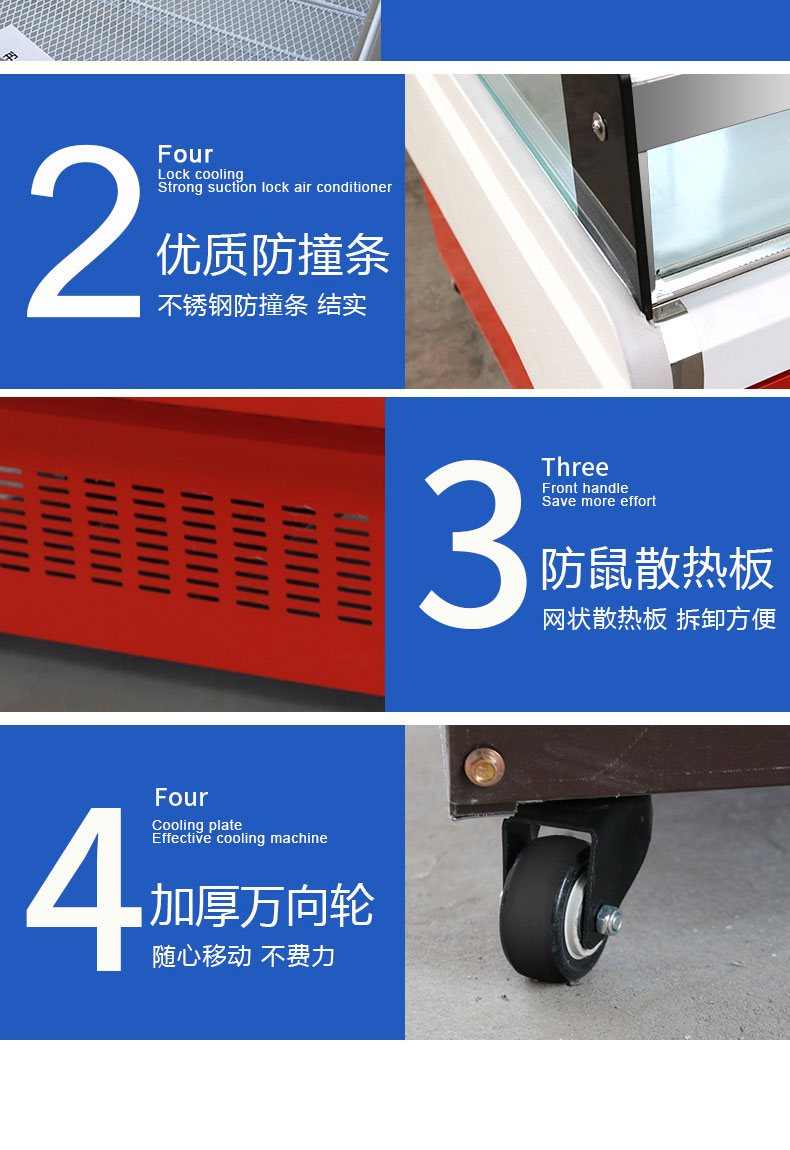 2

Four
Lock cooling
Strong suction lock air conditioner

优质防撞条

不锈钢防撞条 结实

3

Three
Front handle
Save more effort

防鼠散热板

网状散热板 拆卸方便

4

Four
Cooling plate
Effective cooling machine

加厚万向轮

随心移动 不费力