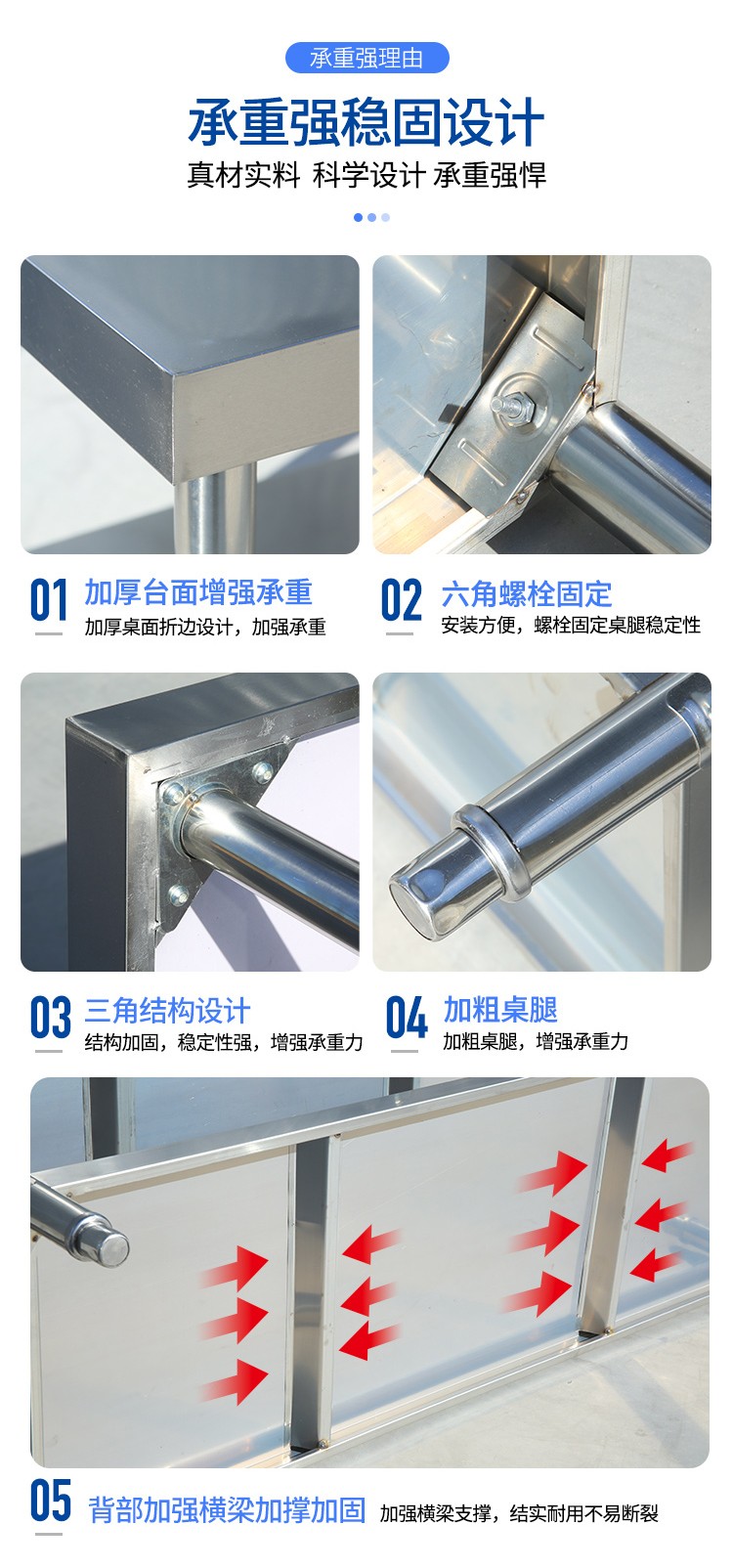 承重强理由

承重强稳固设计

真材实料 科学设计 承重强悍

01 加厚台面增强承重
加厚桌面折边设计，加强承重

02 六角螺栓固定
安装方便，螺栓固定桌腿稳定性

03 三角结构设计
结构加固，稳定性强，增强承重力

04 加粗桌腿
加粗桌腿，增强承重力

05 背部加强横梁加撑加固 加强横梁支撑，结实耐用不易断裂