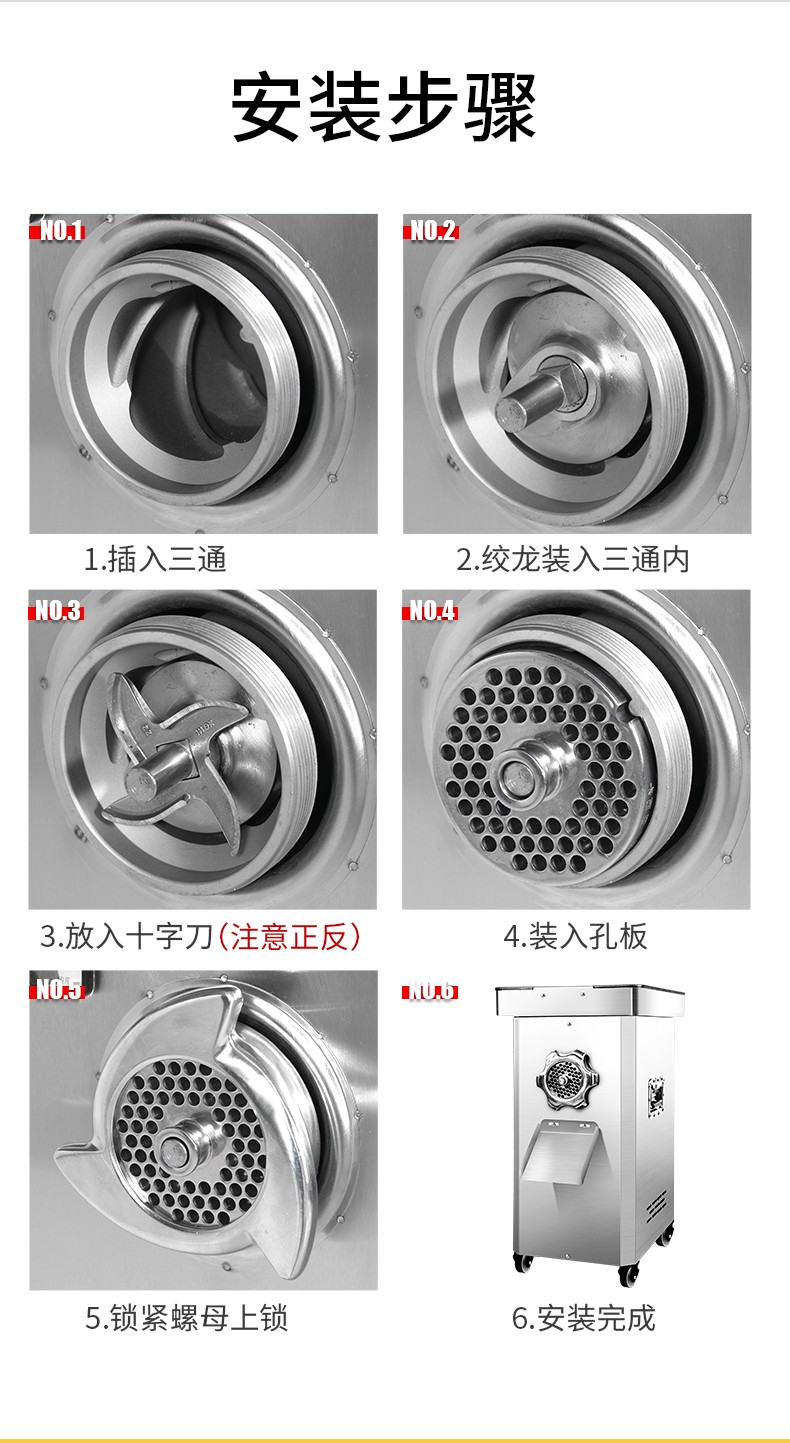 安装步骤

NO.1

1.插入三通

NO.2

2.绞龙装入三通内

NO.3

3.放入十字刀(注意正反)

NO.4

4.装入孔板

NO.5

5.锁紧螺母上锁

NO.6

6.安装完成