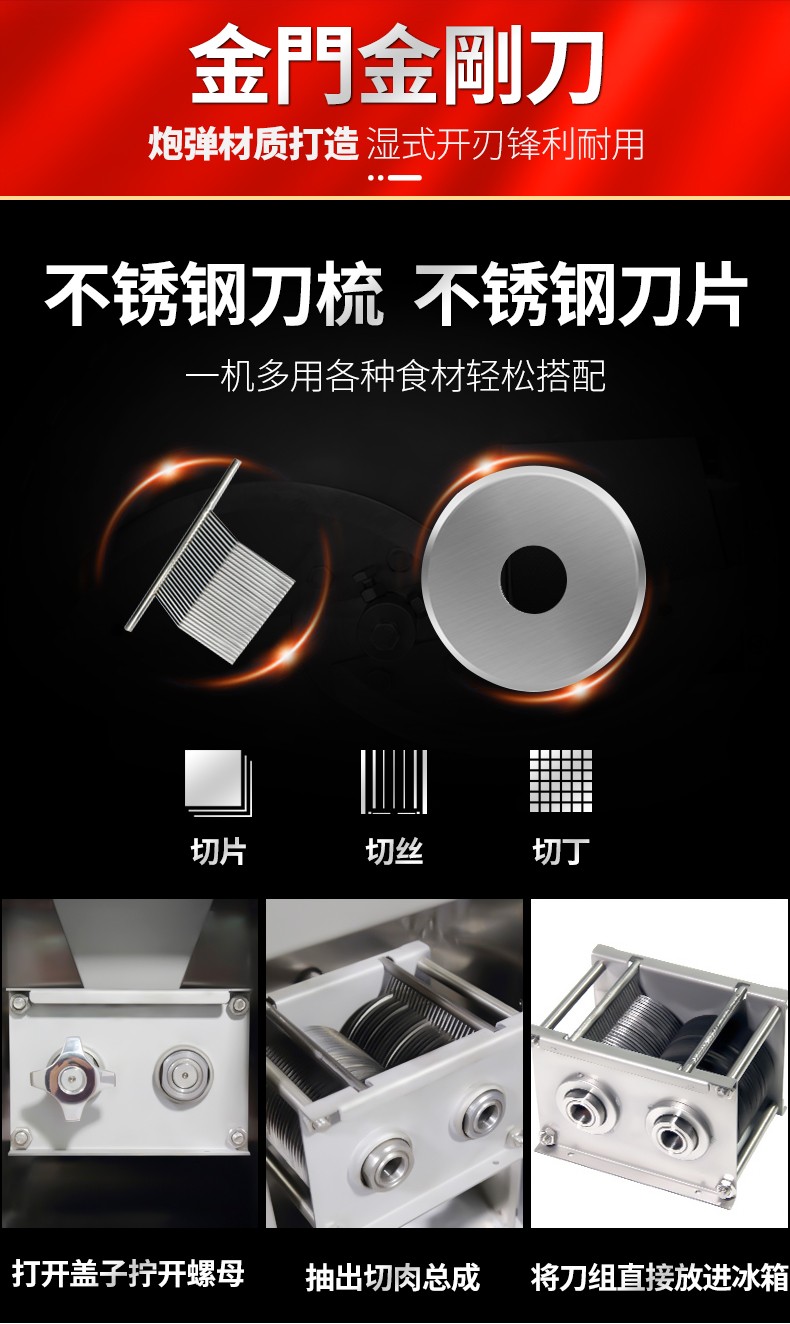 金門金剛刀

炮弹材质打造 湿式开刃锋利耐用

不锈钢刀梳 不锈钢刀片

一机多用各种食材轻松搭配

切片

切丝

切丁

打开盖子拧开螺母

抽出切肉总成

将刀组直接放进冰箱