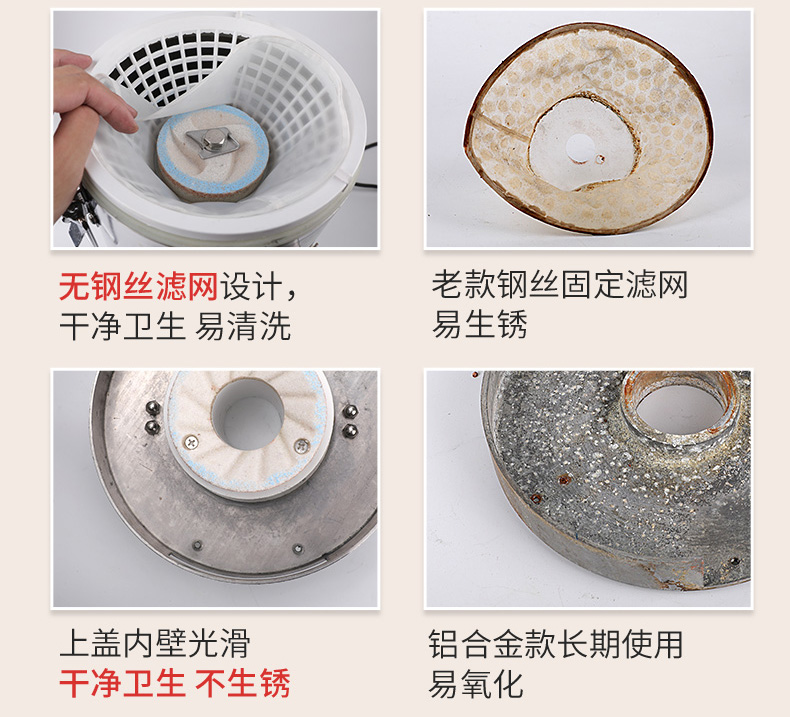 无钢丝滤网设计，
干净卫生 易清洗

老款钢丝固定滤网
易生锈

上盖内壁光滑
干净卫生 不生锈

铝合金款长期使用
易氧化